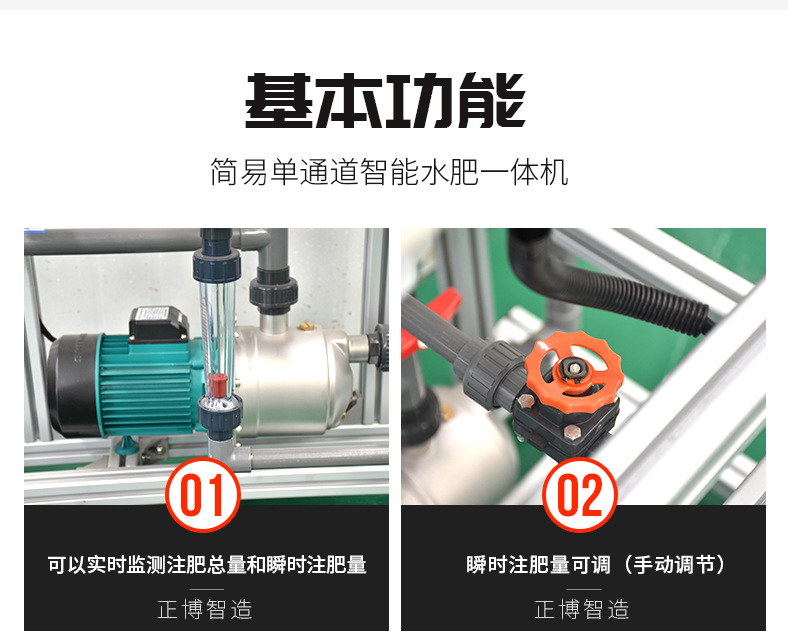 基本功能

简易单通道智能水肥一体机

01

可以实时监测注肥总量和瞬时注肥量

正博智造

02

瞬时注肥量可调（手动调节）

正博智造