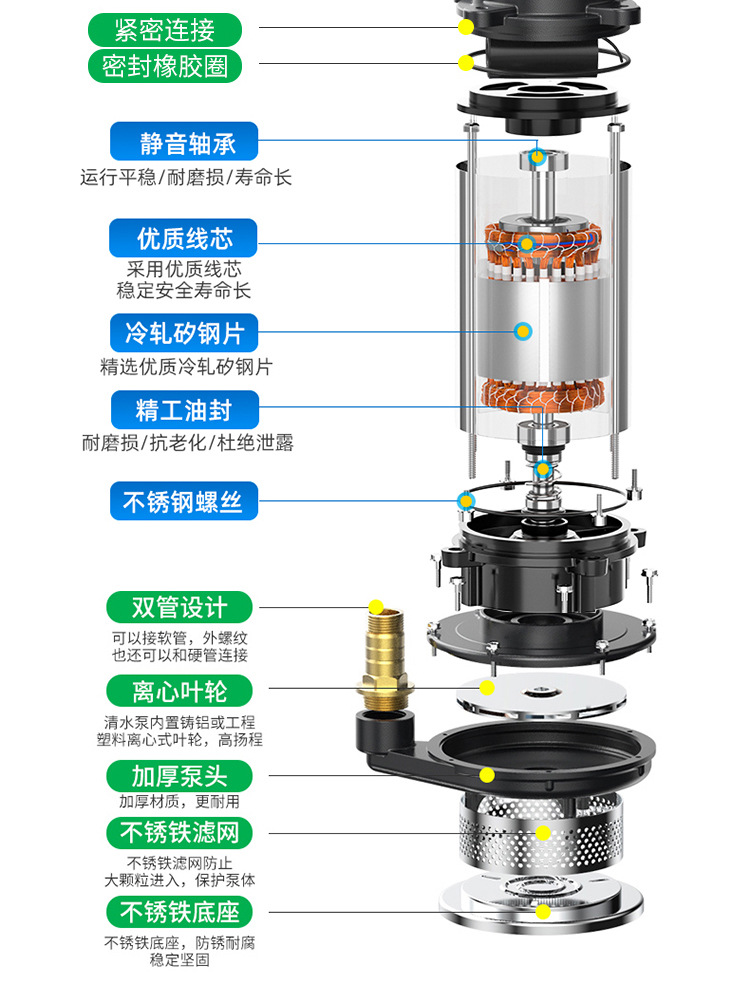 紧密连接

密封橡胶圈

静音轴承

运行平稳/耐磨损/寿命长

优质线芯

采用优质线芯
稳定安全寿命长

冷轧矽钢片

精选优质冷轧矽钢片

精工油封

耐磨损/抗老化/杜绝泄露

不锈钢螺丝

双管设计

可以接软管，外螺纹
也还可以和硬管连接

离心叶轮

清水泵内置铸铝或工程
塑料离心式叶轮，高扬程

加厚泵头

加厚材质，更耐用

不锈铁滤网

不锈铁滤网防止
大颗粒进入，保护泵体

不锈铁底座

不锈铁底座，防锈耐腐
稳定坚固