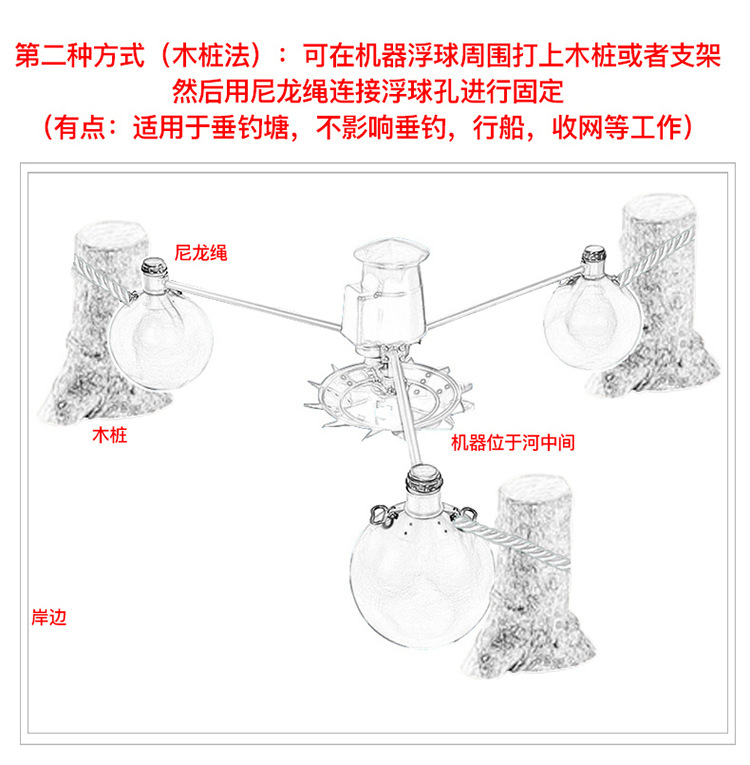 第二种方式（木桩法）：可在机器浮球周围打上木桩或者支架
然后用尼龙绳连接浮球孔进行固定
（有点：适用于垂钓塘，不影响垂钓，行船，收网等工作）

尼龙绳

木桩

机器位于河中间

岸边