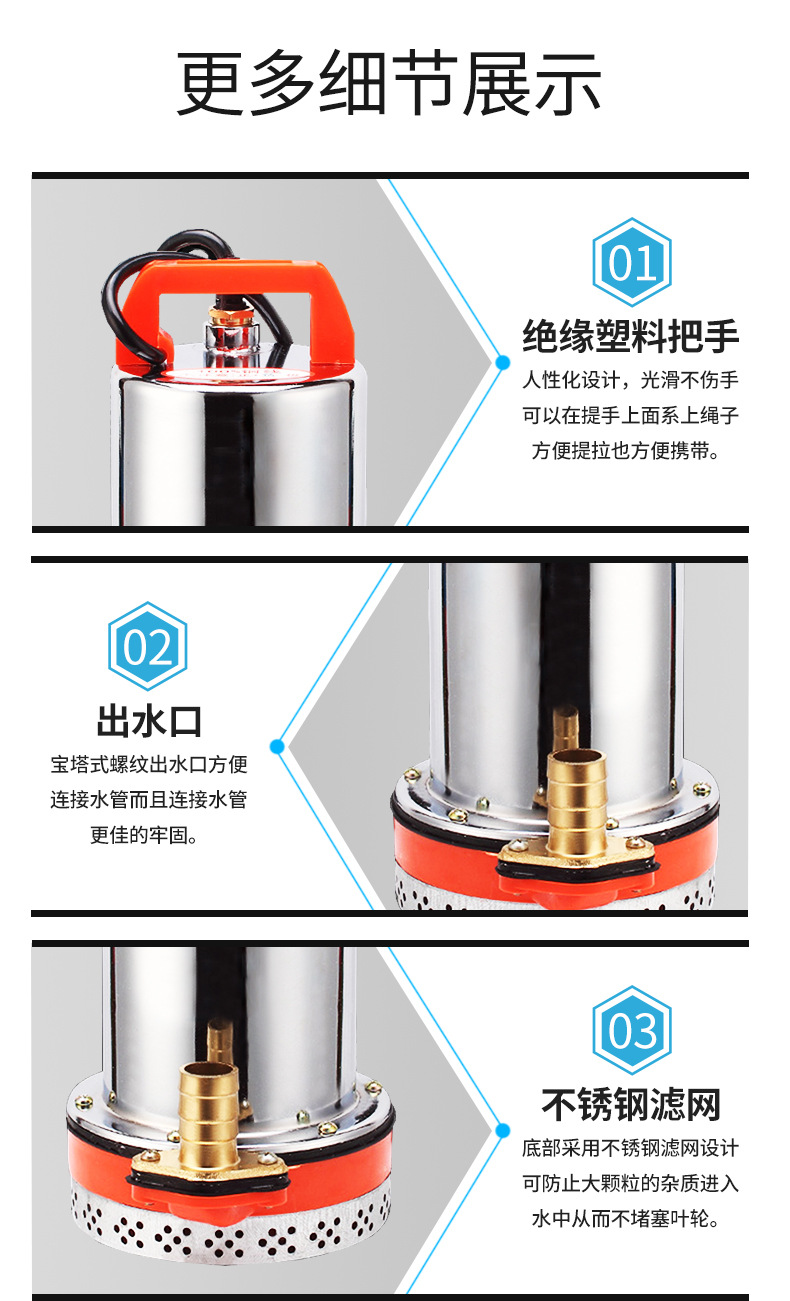 更多细节展示

01

绝缘塑料把手

人性化设计，光滑不伤手
可以在提手上面系上绳子
方便提拉也方便携带。

02

出水口

宝塔式螺纹出水口方便
连接水管而且连接水管
更佳的牢固。

03

不锈钢滤网

底部采用不锈钢滤网设计
可防止大颗粒的杂质进入
水中从而不堵塞叶轮。