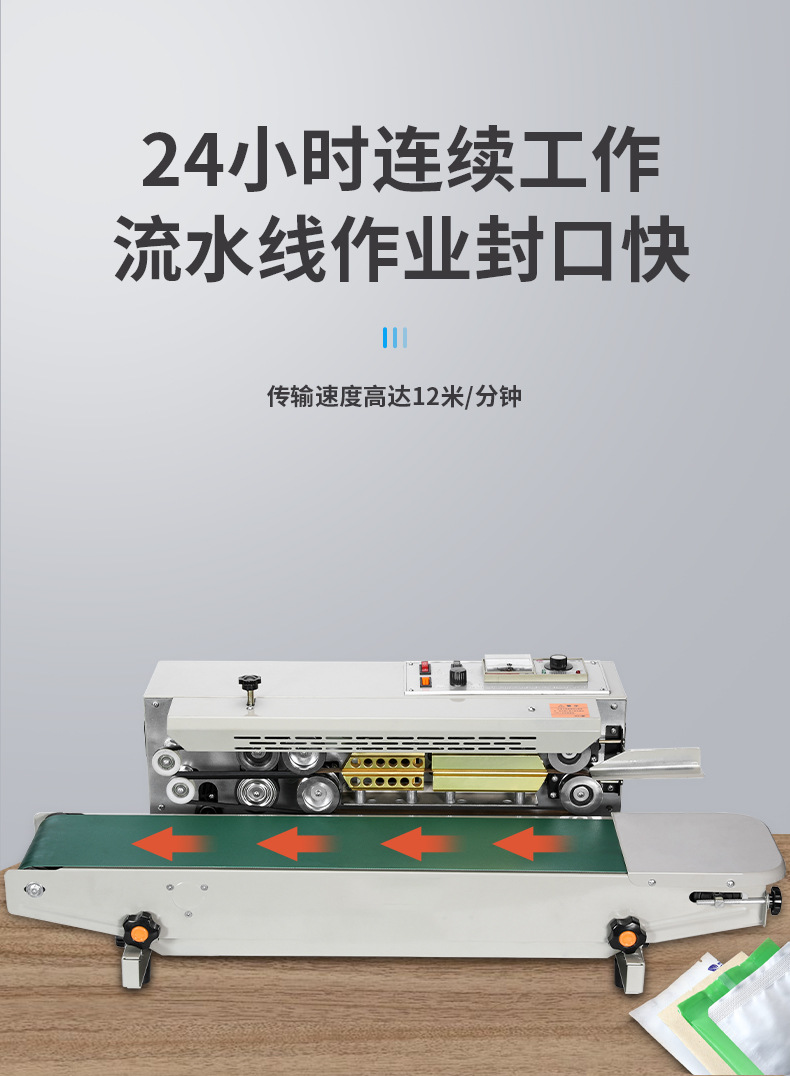 24小时连续工作
流水线作业封口快

传输速度高达12米/分钟