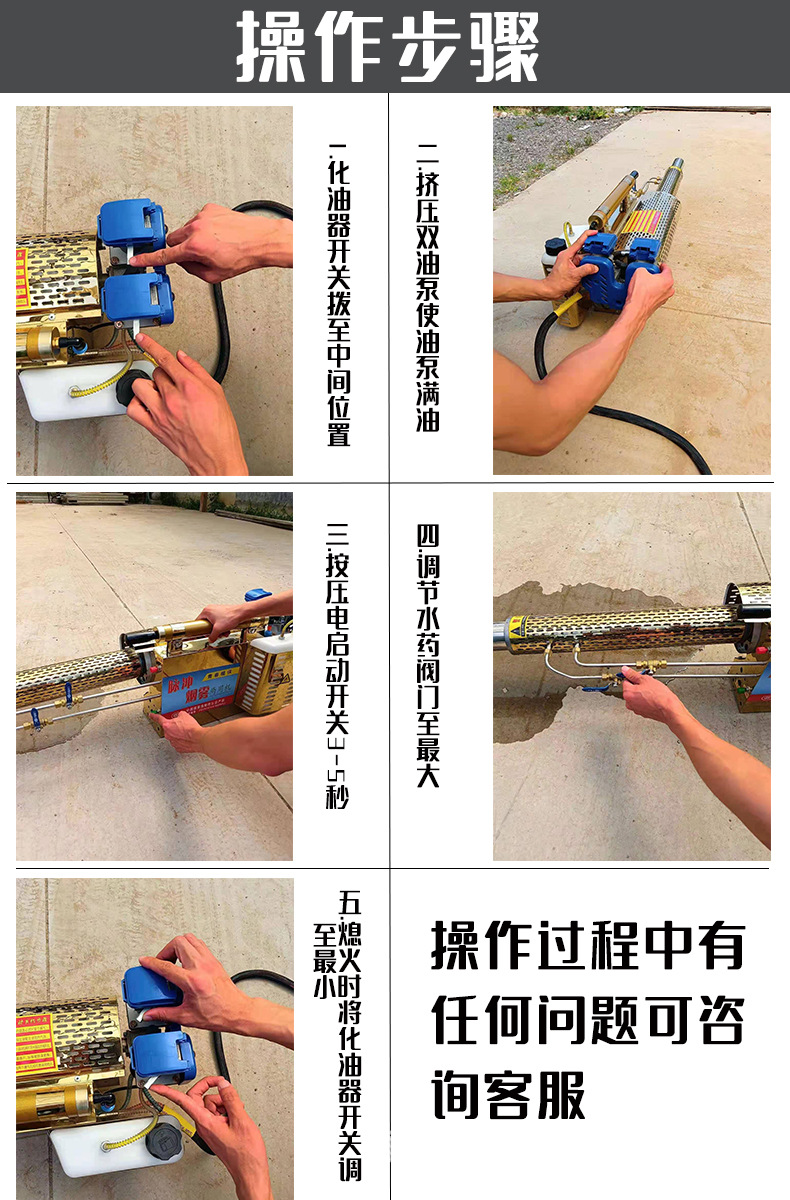 操作步骤

一.化油器开关拨至中间位置

二.挤压双油泵使油泵满油

三.按压电启动开关3-5秒

四.调节水药阀门至最大

五.熄火时将化油器开关调至最小

操作过程中有任何问题可咨询客服