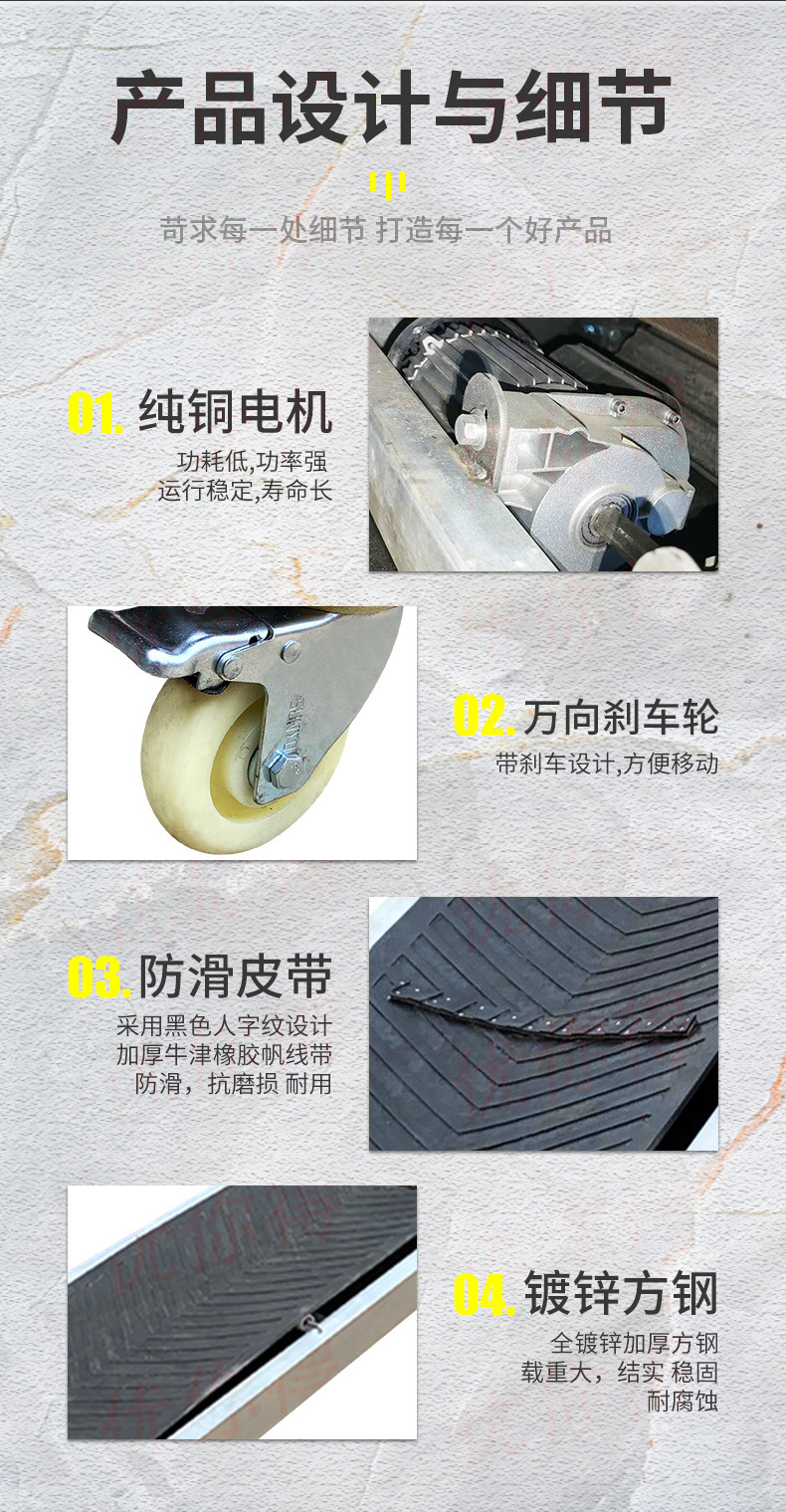 产品设计与细节

苛求每一处细节 打造每一个好产品

01. 纯铜电机

功耗低,功率强
运行稳定,寿命长

02. 万向刹车轮

带刹车设计,方便移动

03. 防滑皮带

采用黑色人字纹设计
加厚牛津橡胶帆线带
防滑，抗磨损 耐用

04. 镀锌方钢

全镀锌加厚方钢
载重大，结实 稳固
耐腐蚀