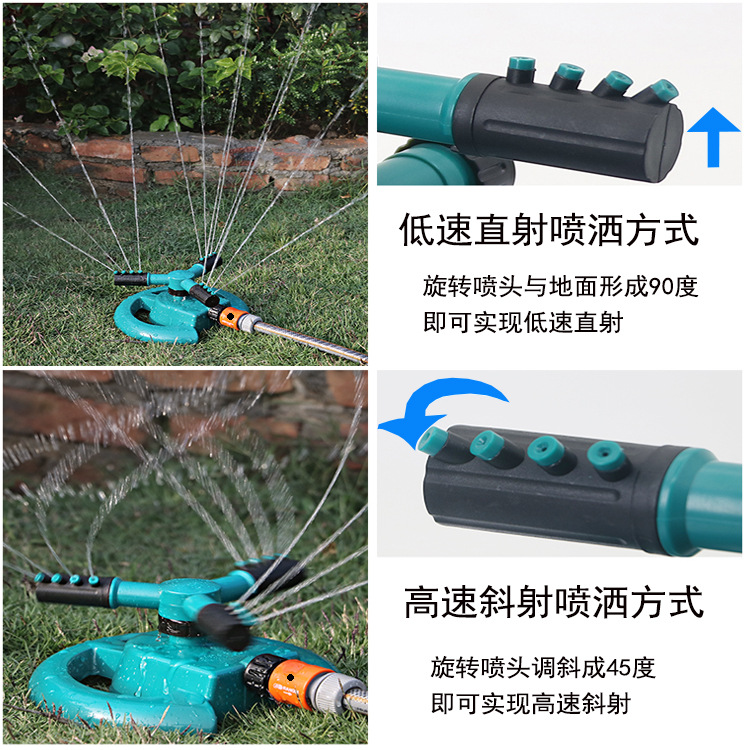 低速直射喷洒方式

旋转喷头与地面形成90度
即可实现低速直射

高速斜射喷洒方式

旋转喷头调斜成45度
即可实现高速斜射