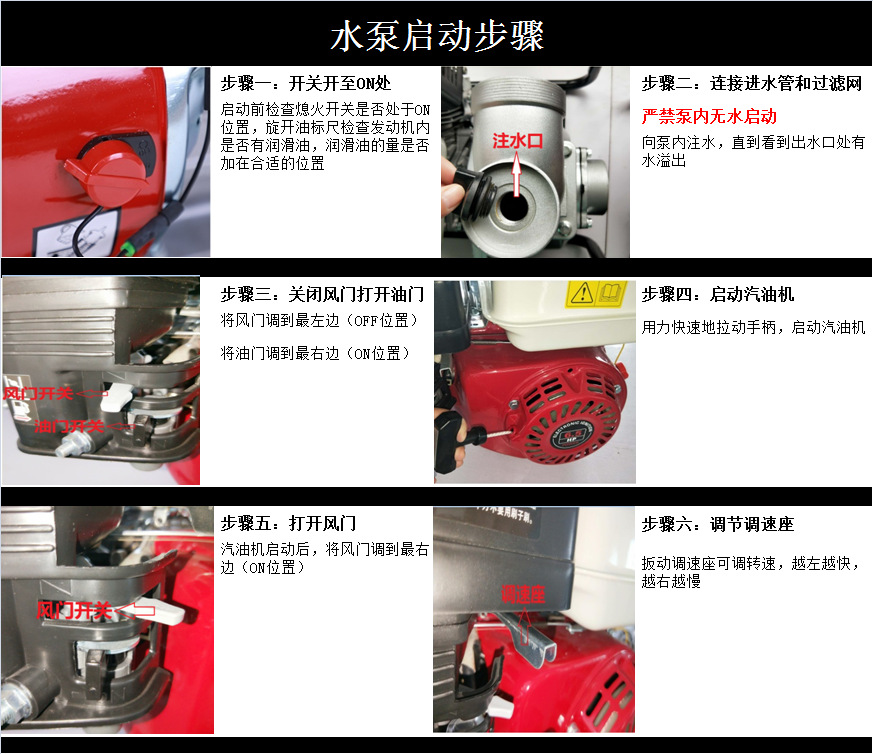 水泵启动步骤

步骤一：开关开至ON处

启动前检查熄火开关是否处于ON位置，旋开油标尺检查发动机内是否有润滑油，润滑油的量是否加在合适的位置

注水口

步骤二：连接进水管和过滤网

严禁泵内无水启动

向泵内注水，直到看到出水口处有水溢出

风门开关

油门开关

步骤三：关闭风门打开油门

将风门调到最左边（OFF位置）

将油门调到最右边（ON位置）

步骤四：启动汽油机

用力快速地拉动手柄，启动汽油机

风门开关

步骤五：打开风门

汽油机启动后，将风门调到最右边（ON位置）

调速座

步骤六：调节调速座

扳动调速座可调转速，越左越快，越右越慢