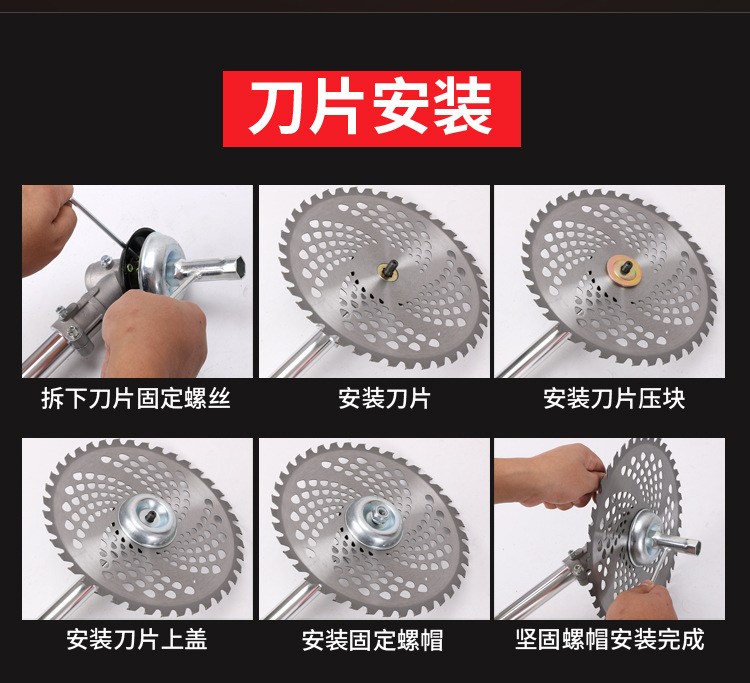 刀片安装

拆下刀片固定螺丝

安装刀片

安装刀片压块

安装刀片上盖

安装固定螺帽

坚固螺帽安装完成