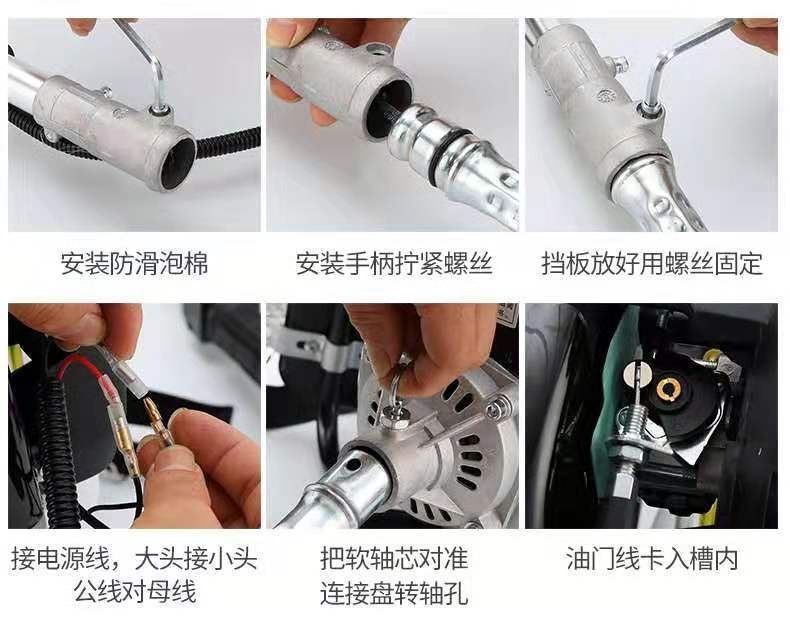 安装防滑泡棉

安装手柄拧紧螺丝

挡板放好用螺丝固定

接电源线，大头接小头
公线对母线

把软轴芯对准
连接盘转轴孔

油门线卡入槽内