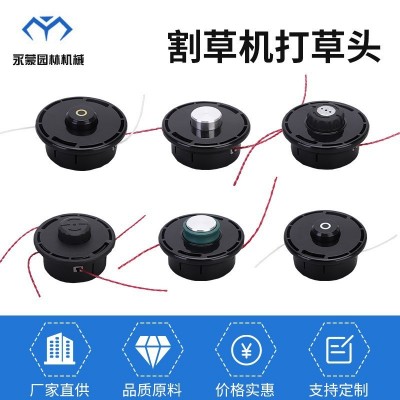 永蒙园林机械

割草机打草头

¥

厂家直供

品质原料

价格实惠

支持定制