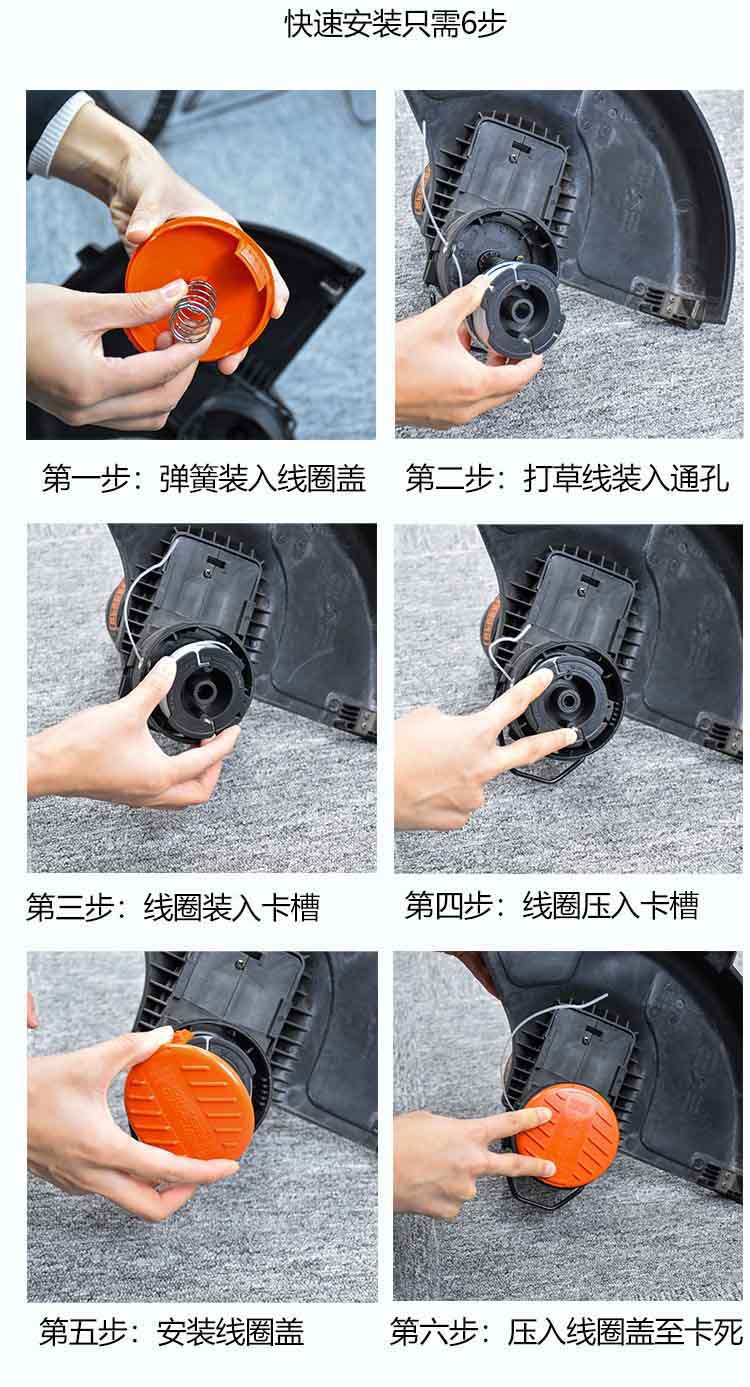 快速安装只需6步

第一步：弹簧装入线圈盖

第二步：打草线装入通孔

第三步：线圈装入卡槽

第四步：线圈压入卡槽

第五步：安装线圈盖

第六步：压入线圈盖至卡死