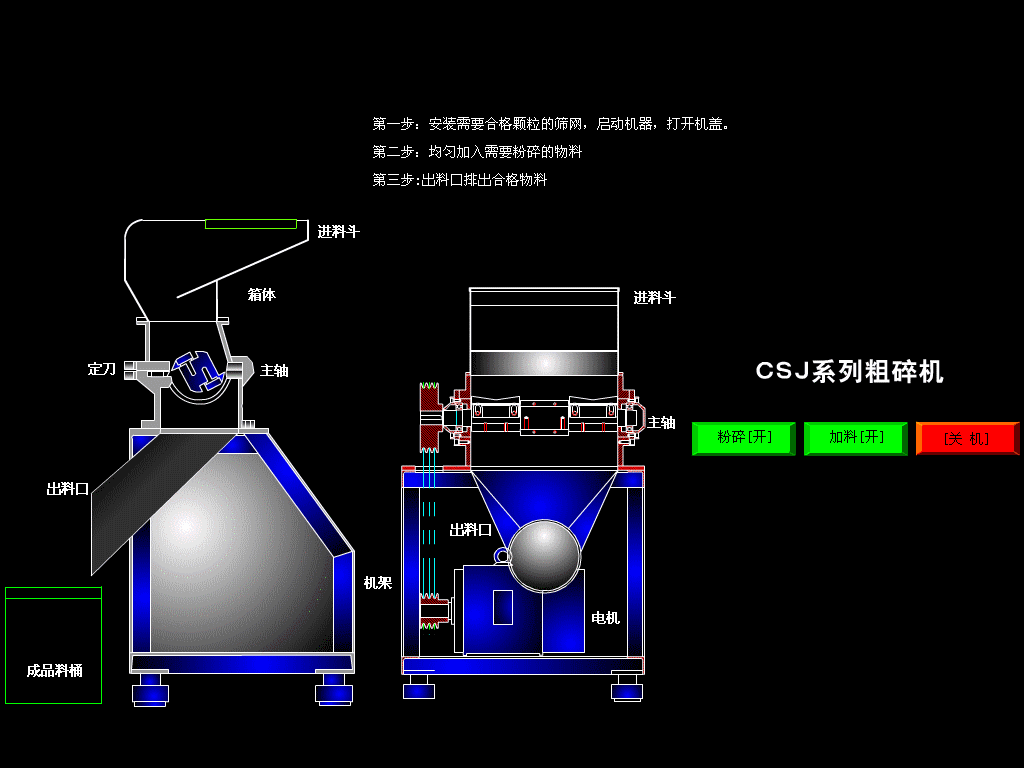 第一步：安装需要合格颗粒的筛网，启动机器，打开机盖。
第二步：均匀加入需要粉碎的物料
第三步:出料口排出合格物料

进料斗
箱体
定刀
主轴
出料口
机架
成品料桶

进料斗
主轴
出料口
电机

CSJ系列粗碎机

粉碎[开]
加料[开]
[关 机]